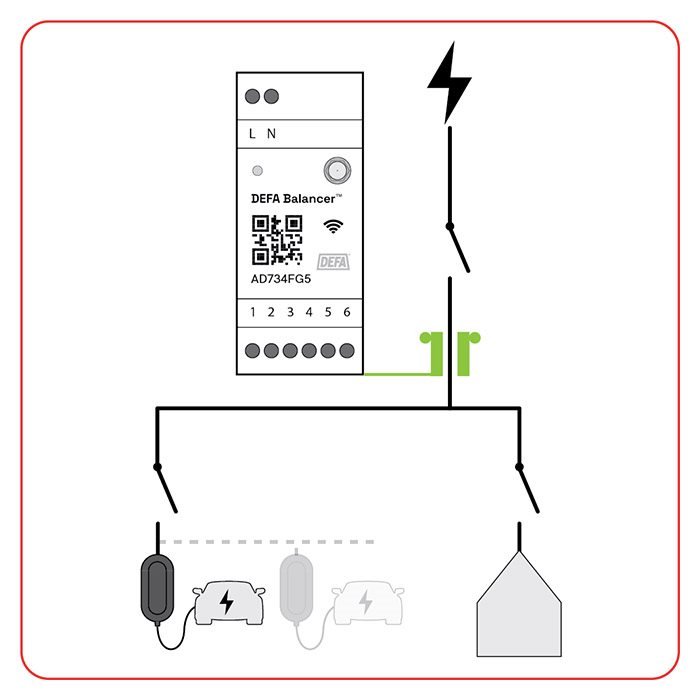 L N

DEFA Balancer™

DEFA

AD734FG5

1 2 3 4 5 6